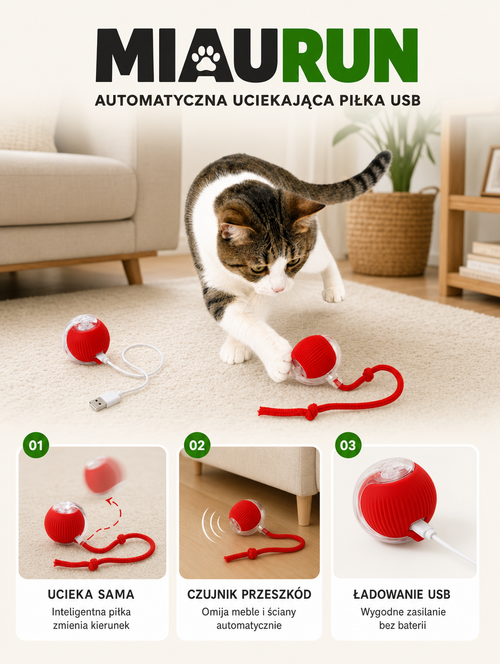 MIAURUN

AUTOMATYCZNA UCIEKAJĄCA PIŁKA USB

01

UCIEKA SAMA

Inteligentna piłka zmienia kierunek

02

CZUJNIK PRZESZKÓD

Omija meble i ściany automatycznie

03

ŁADOWANIE USB

Wygodne zasilanie bez baterii